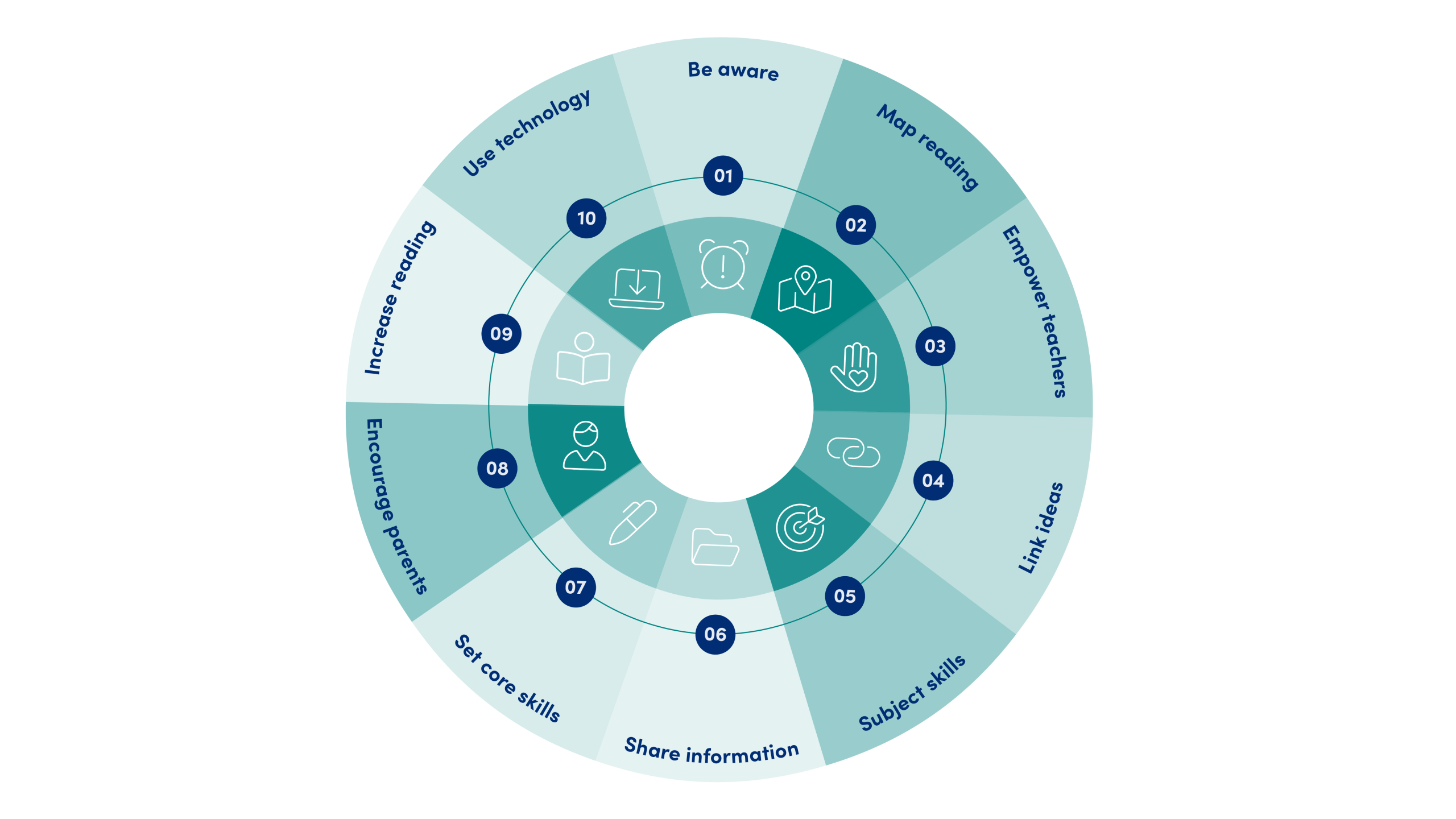 01
Be aware

02
Map reading

03
Empower teachers

04
Link ideas

05
Subject skills

06
Share information

07
Set core skills

08
Encourage parents

09
Increase reading

10
Use technology